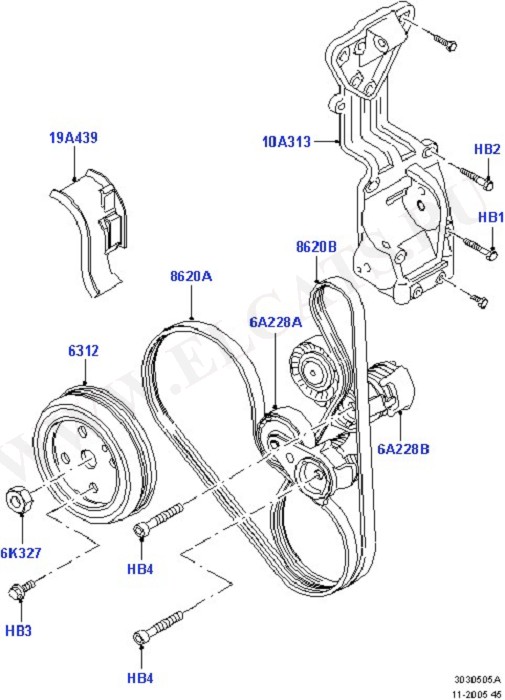 19A439
10A313
HB2
HB1
8620B
8620A
6A228A
6312
6A228B
6K327
HB4
HB3
HB4
WWW.ELCATS.RU
3030505A
11-2005 45