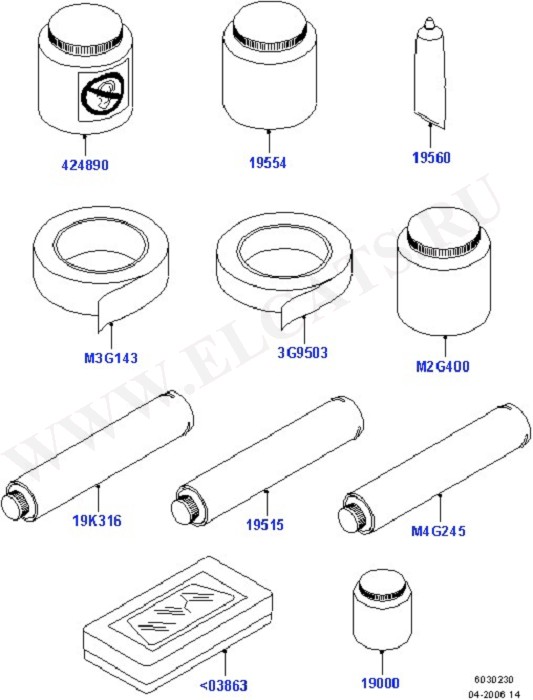 424890
19554
19560
M3G143
3G9503
M2G400
19K316
19515
M4G245
<03863
19000
WWW.ELCATS.RU
6030230
04-2006 14