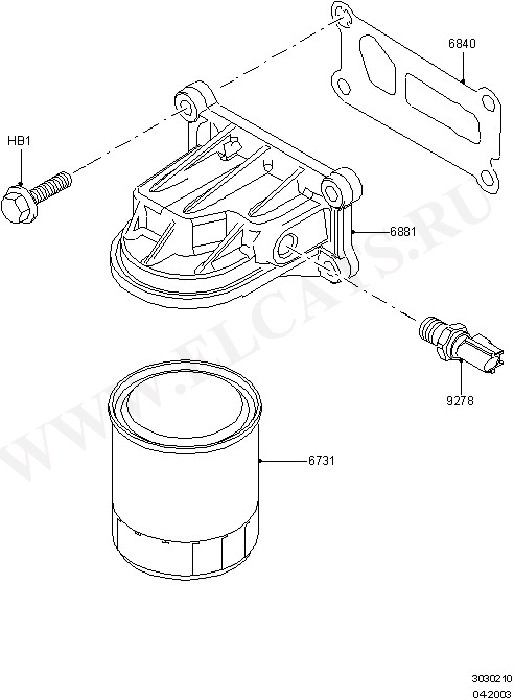 6840
HB1
6881
WWW.ELCATS.RU
9278
6731
3030210
042003