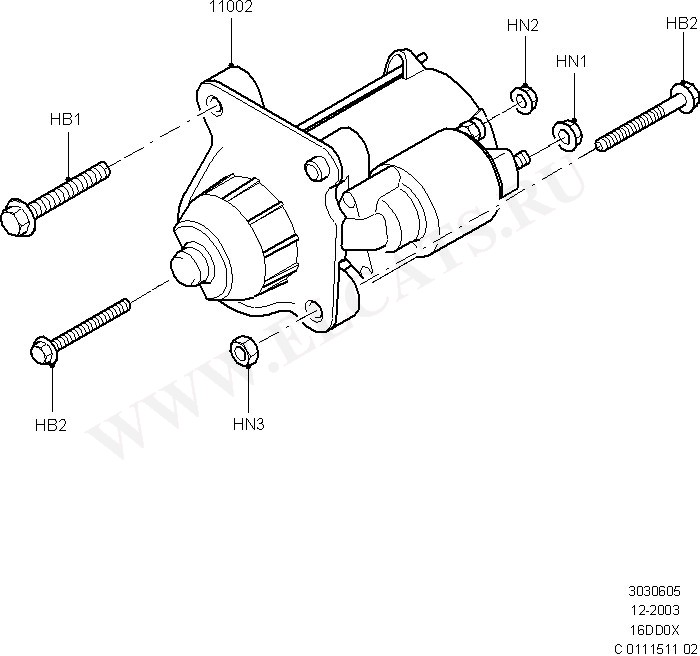 11002

HN2

HB2

HN1

HB1

WWW.ELCATS.RU

HB2

HN3

3030605
12-2003
16DD0X
C 0111511 02