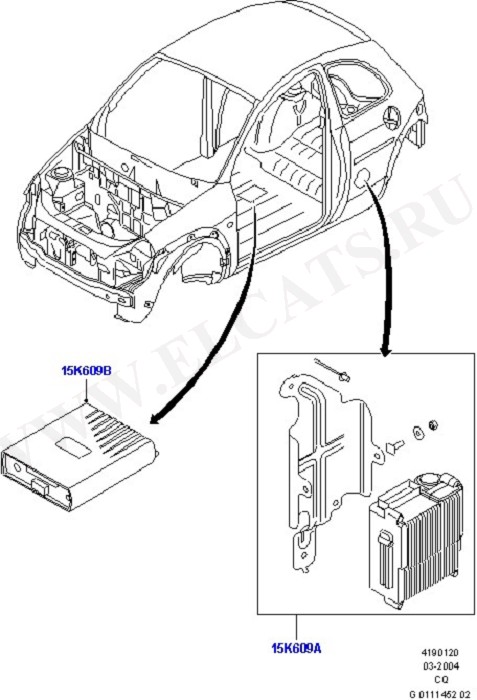 WWW.ELCATS.RU

15K609B

15K609A

4190120
03-2004
CIQ
G 0111452 02