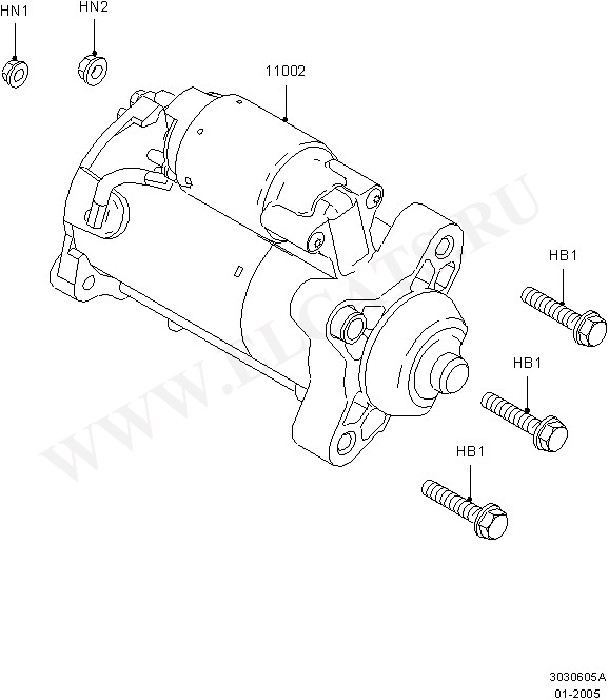 HN1

HN2

11002

WWW.ELCATS.RU

HB1

HB1

HB1

3030605A
01-2005