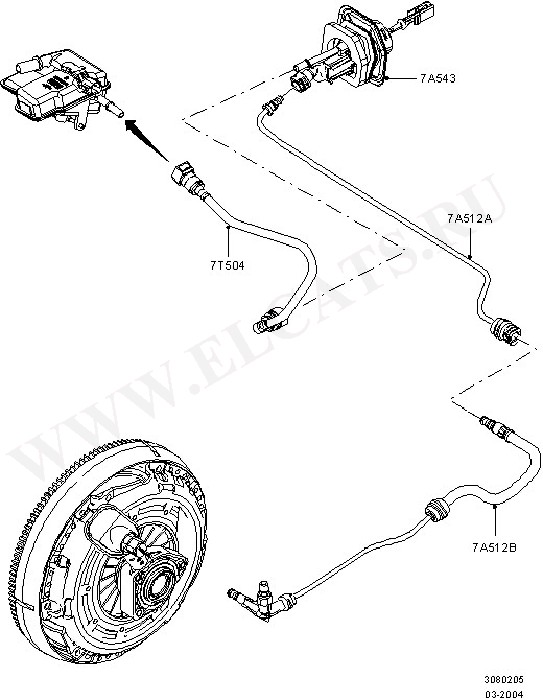 7A543

7A512A

7T504

WWW.ELCATS.RU

7A512B

3080205
03-2004