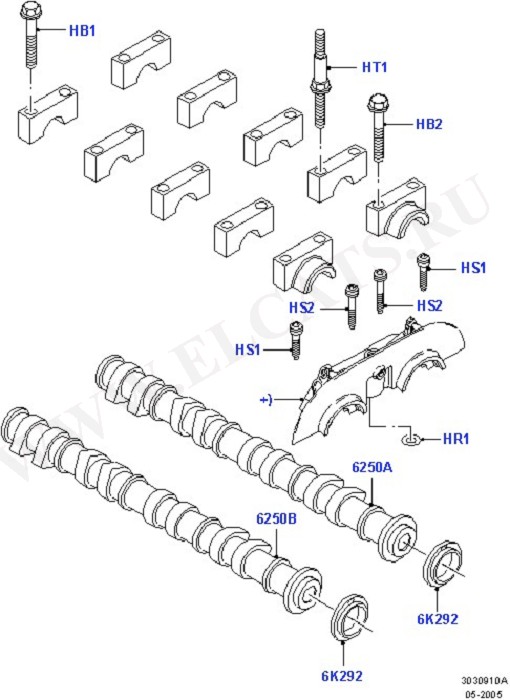 HB1
HT1
HB2
HS1
HS2
HS2
HS1
+)
HR1
6250A
6250B
6K292
6K292
WWW.ELCATS.RU
3030910A
05-2005