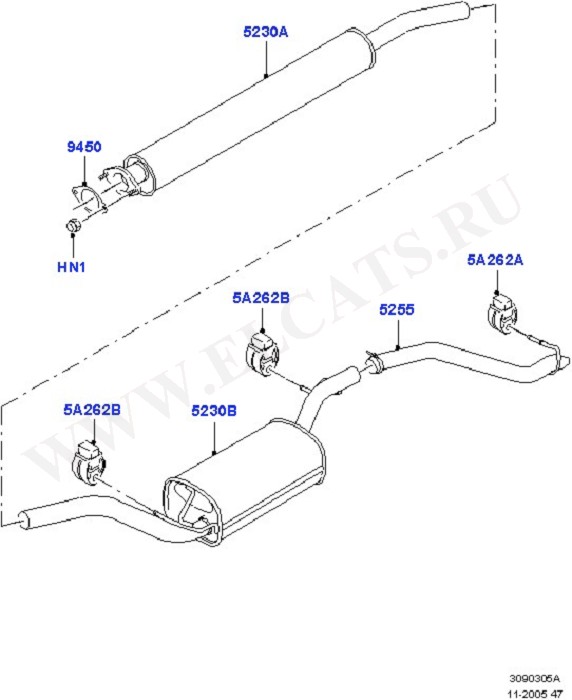 5230A

9450

HN1

WWW.ELCATS.RU

5A262A

5A262B

5255

5A262B

5230B

3090305A
11-2005 47