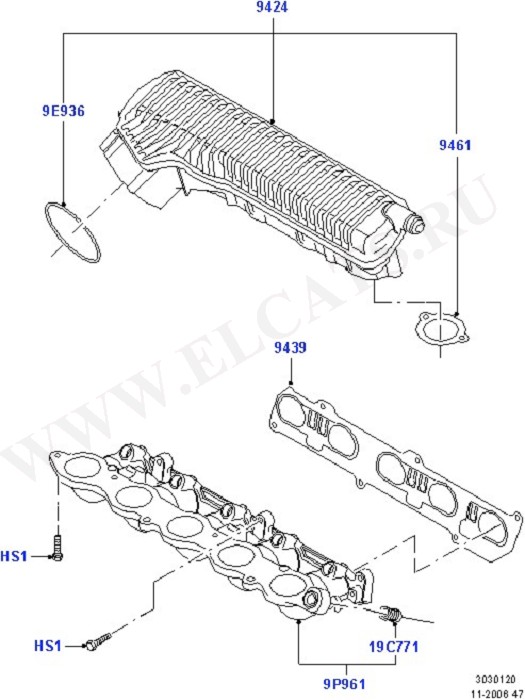 9424

9E936

9461

WWW.ELCATS.RU

9439

HS1

HS1

19C771

9P961

3030120
11-2006 47