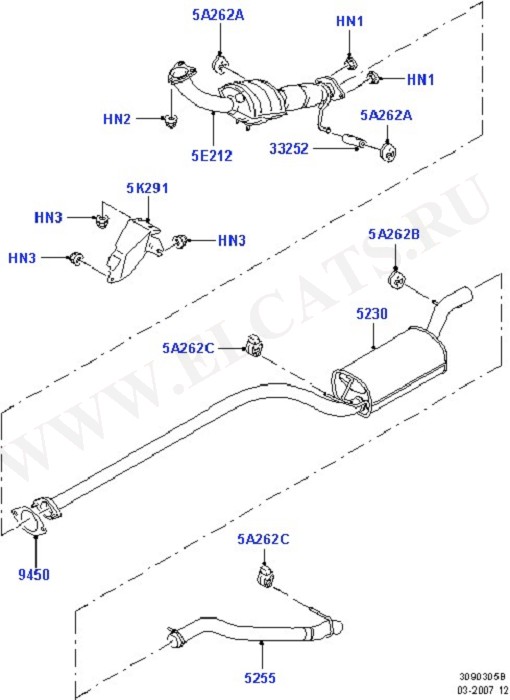 5A262A
HN1
HN1
HN2
5A262A
5E212
33252
5K291
HN3
HN3
HN3
5A262B
5230
5A262C
WWW.ELCATS.RU
9450
5A262C
5255
3090305B
03-2007 12