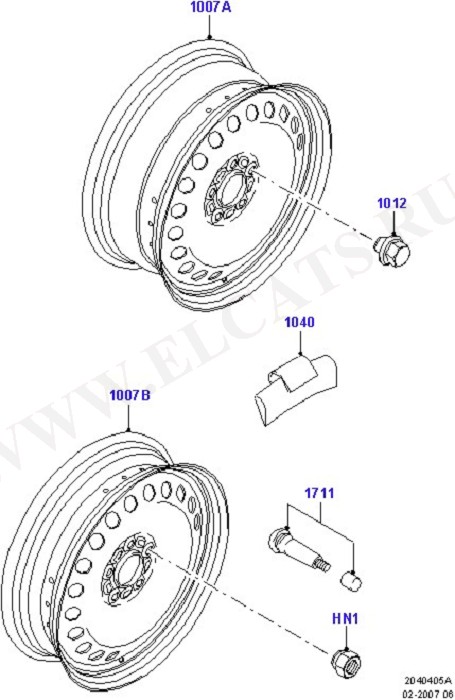 1007A

1012

1040

1007B

1711

HN1

WWW.ELCATS.RU

2040405A
02-2007 06