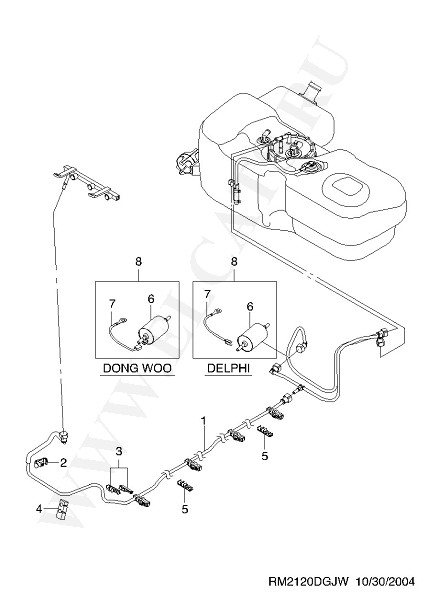 WWW.ELCATS.RU

8

7

6

DONG WOO

8

7

6

DELPHI

1

2

3

4

5

5

RM2120DGJW 10/30/2004