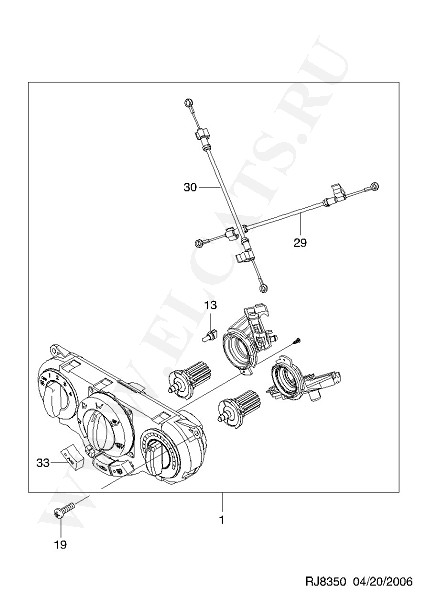 WWW.ELCATS.RU

30

29

13

33

1

19

RJ8350 04/20/2006