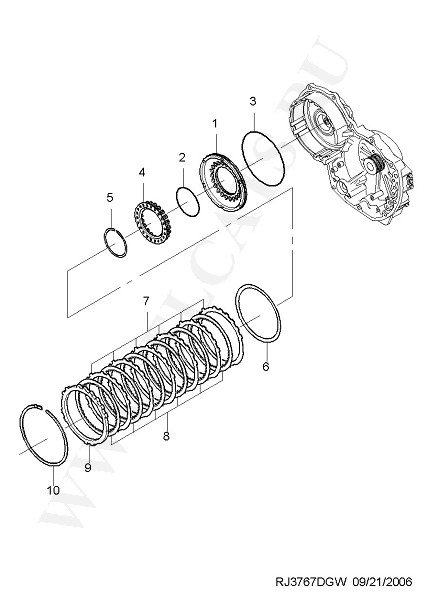 3
1
2
4
5
7
6
8
9
10
WWW.ELCATS.RU
RJ3767DGW 09/21/2006