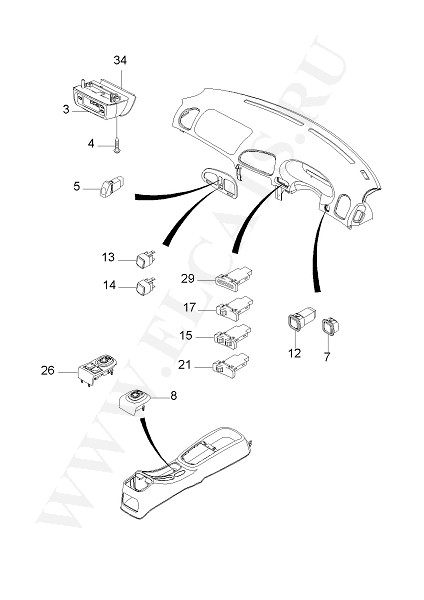 34
3
4
5
13
14
29
17
15
21
12
7
26
8
WWW.ELCATS.RU