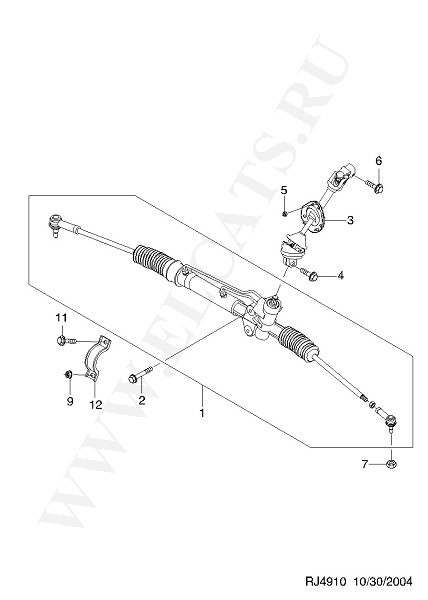 WWW.ELCATS.RU

6

5

3

4

11

9

12

2

1

7

RJ4910 10/30/2004