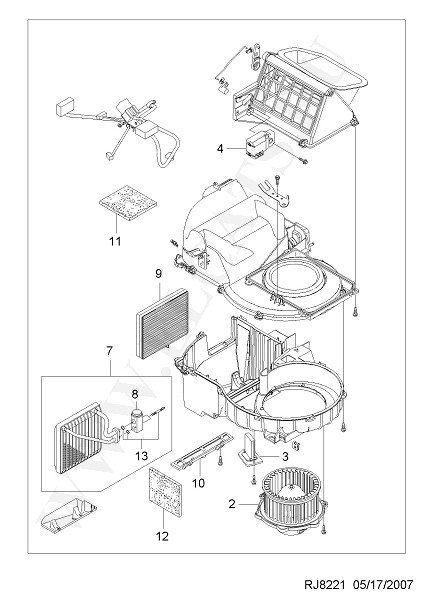 4

11

9

7

8

13

10

3

2

12

RJ8221 05/17/2007