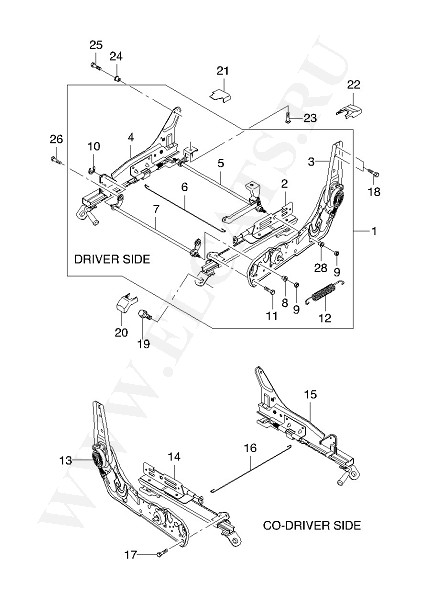 25
24
21
22
23
26
10
4
5
3
18
6
2
7
1
DRIVER SIDE
28
9
8
9
11
12
20
19
15
16
13
14
CO-DRIVER SIDE
17
WWW.ELCATS.RU