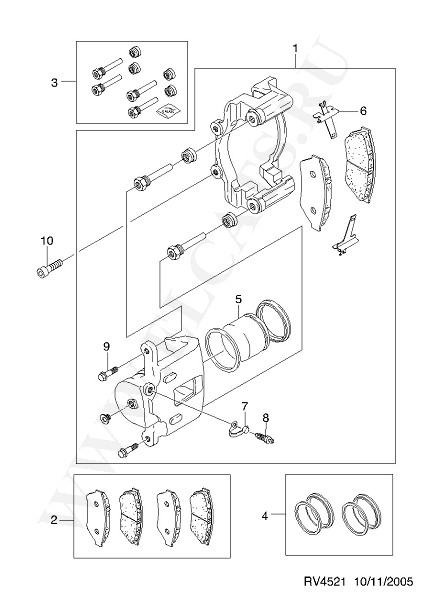 1
3
6
10
5
9
7
8
2
4
WWW.ELCATS.RU
RV4521 10/11/2005