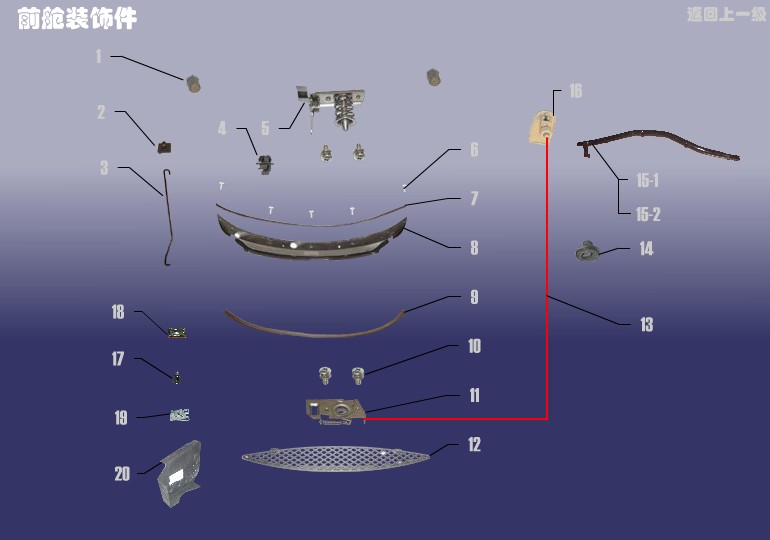 前舱装饰件

返回上一级

1
2
3
4
5
6
7
8
9
10
11
12
13
14
15-1
15-2
16
17
18
19
20