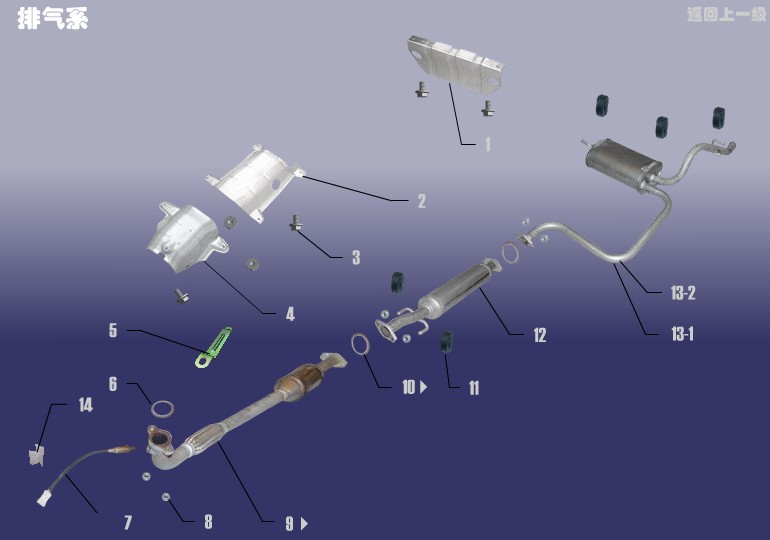 排气系

返回上一级

1

2

3

4

5

6

14

7

8

9

10

11

12

13-2

13-1