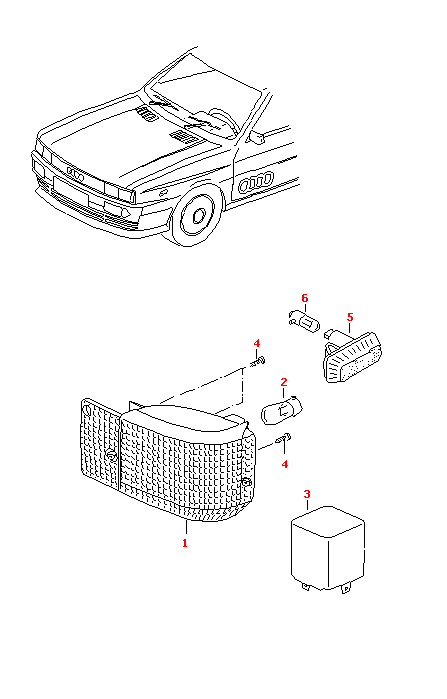 6
5
4
2
4
3
1