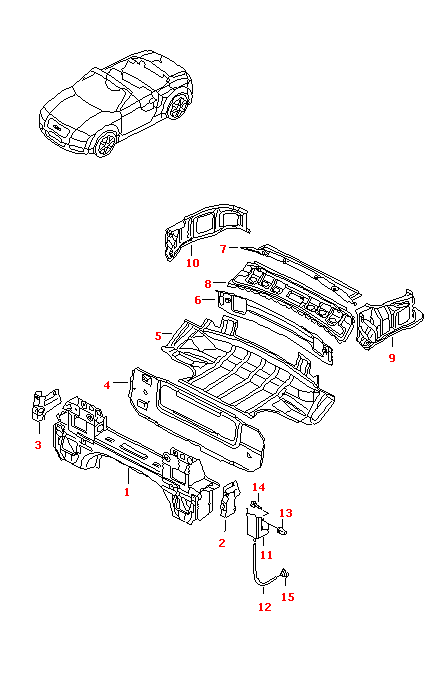 10
7
8
6
5
9
4
3
1
14
13
2
11
12
15