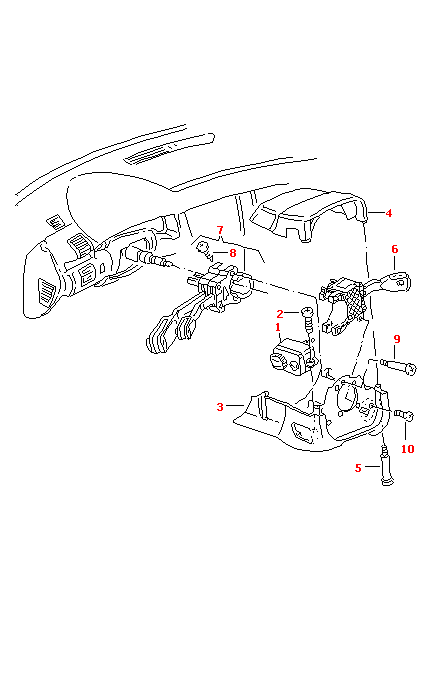 4
7
8
6
2
1
9
3
10
5