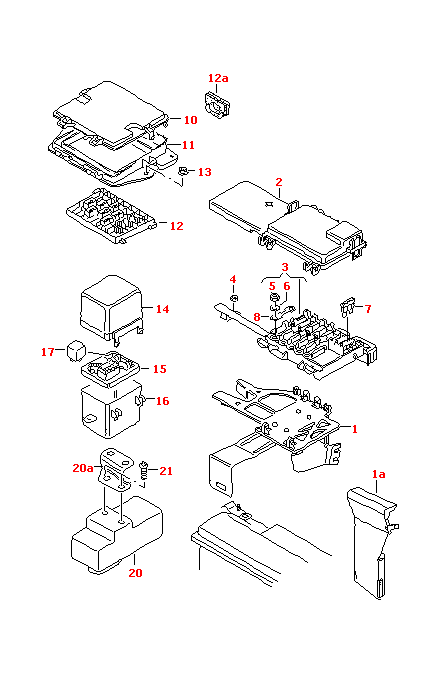 12a
10
11
13
2
12
3
4
5
6
7
8
14
17
15
16
1
20a
21
1a
20