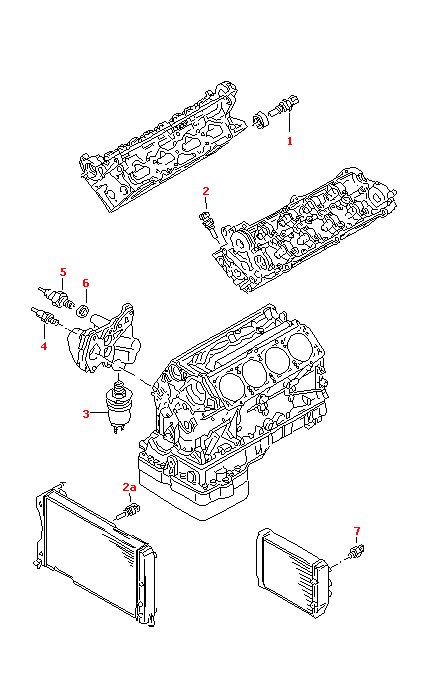 1
2
5
6
4
3
2a
7