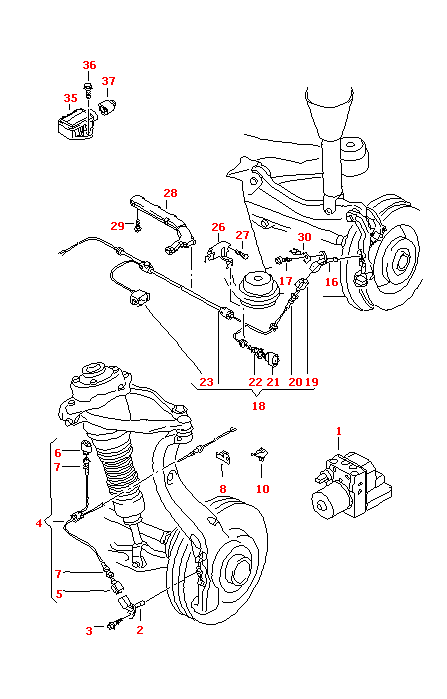 36
37
35
28
29
26
27
30
17
16
23
22
21
20
19
18
1
6
7
8
10
4
7
5
3
2