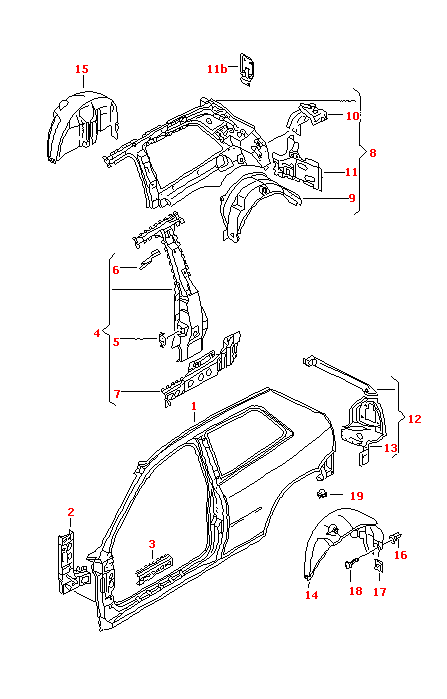 15
11b
10
8
11
9
6
4
5
7
1
12
13
19
2
3
16
14
18
17