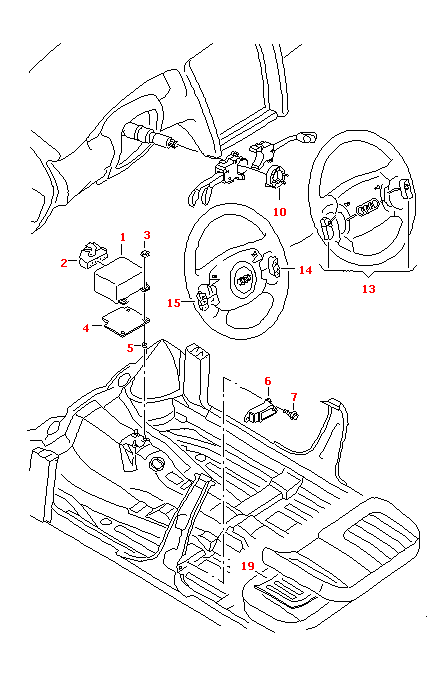 10
1
3
2
14
13
15
4
5
6
7
19