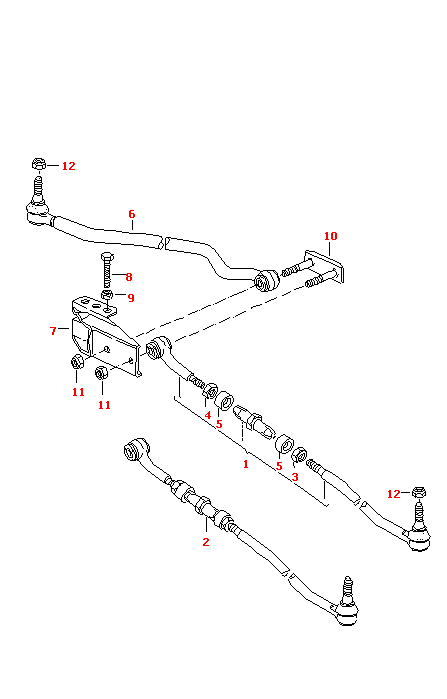 12
6
10
8
9
7
11
11
4
5
1
5
3
12
2