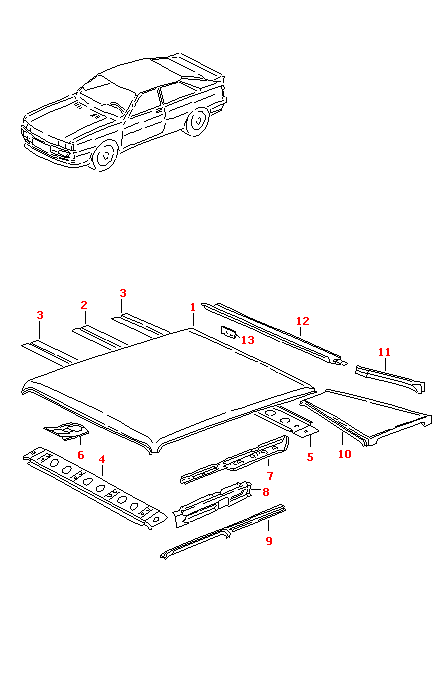 3
2
3
1
12
13
11
6
4
5
10
7
8
9