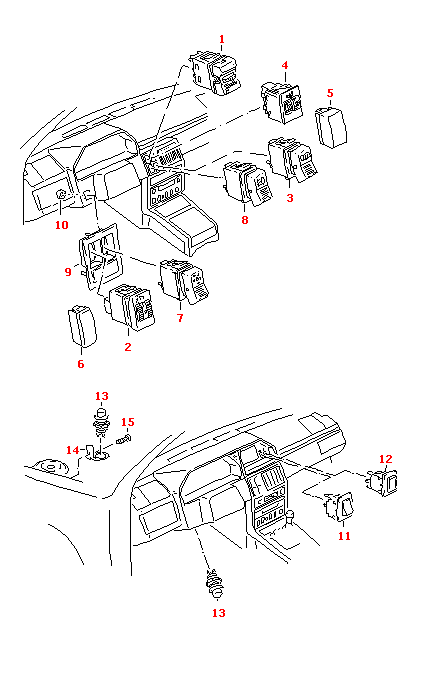 1
4
5
3
8
10
9
7
2
6
13
15
14
12
11
13