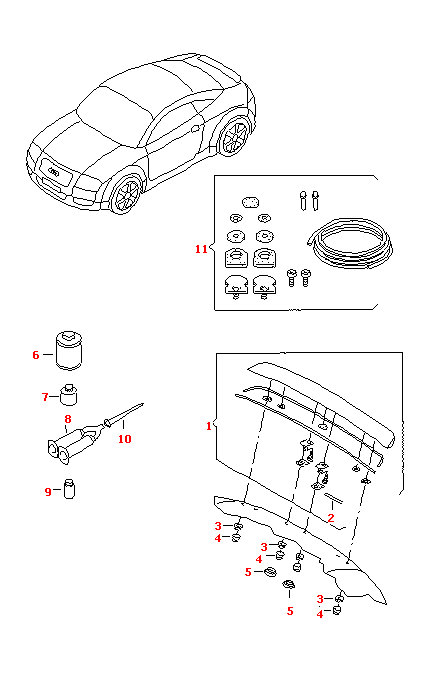 11

6

7

8

10

9

1

2

3

4

3

4

5

5

3

4