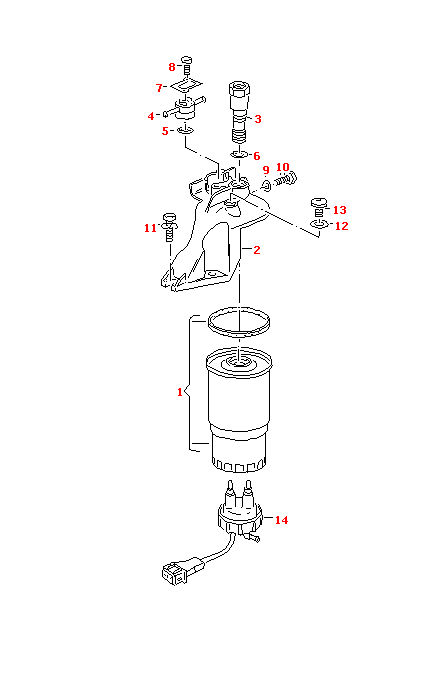 8
7
4
5
3
6
9
10
13
12
11
2
1
14