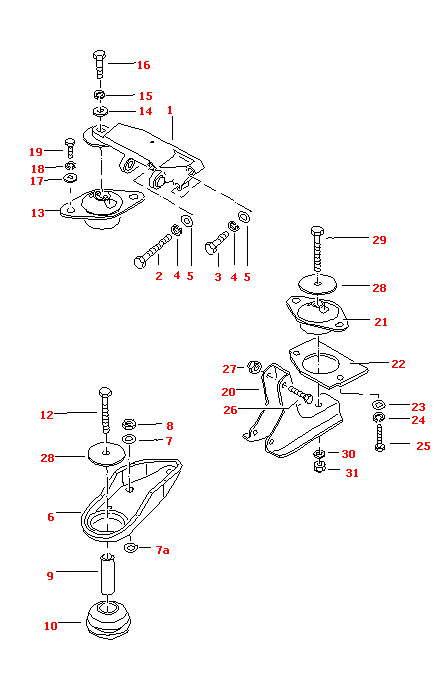 16
15
14
1
19
18
17
13
2
4
5
3
4
5
29
28
21
22
27
20
26
23
24
25
30
31
12
8
7
28
6
7a
9
10