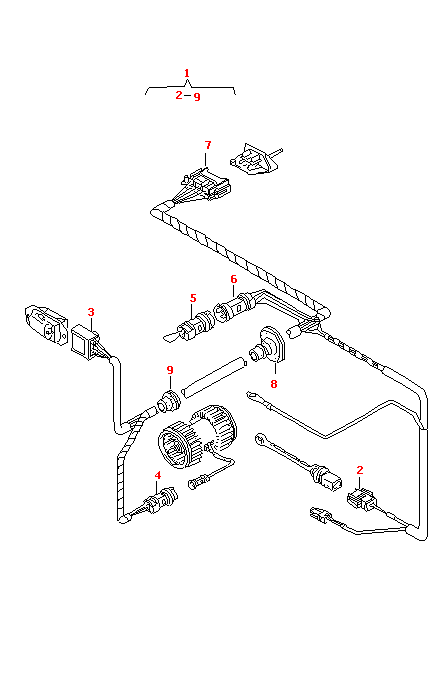 1
2 – 9
7
6
5
3
8
9
4
2