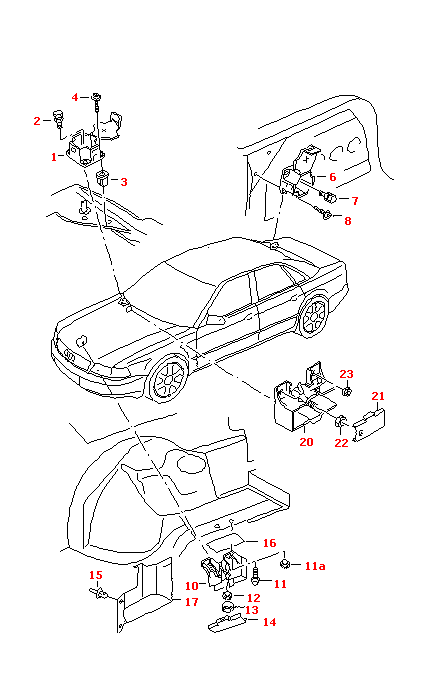 4
2
1
3
6
7
8
23
21
20
22
16
11a
15
10
11
12
17
13
14