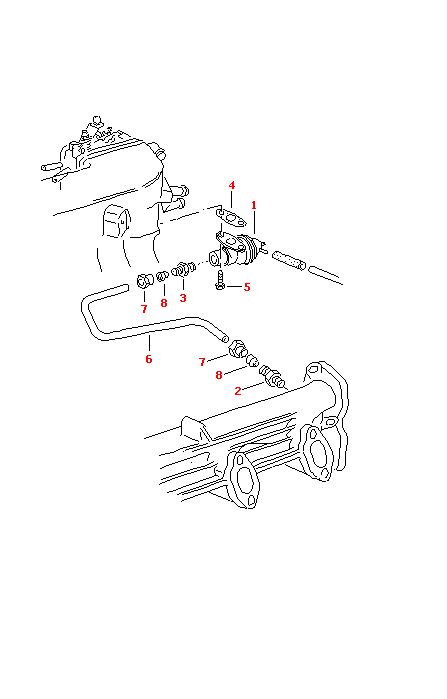 4
1
5
7
8
3
6
7
8
2