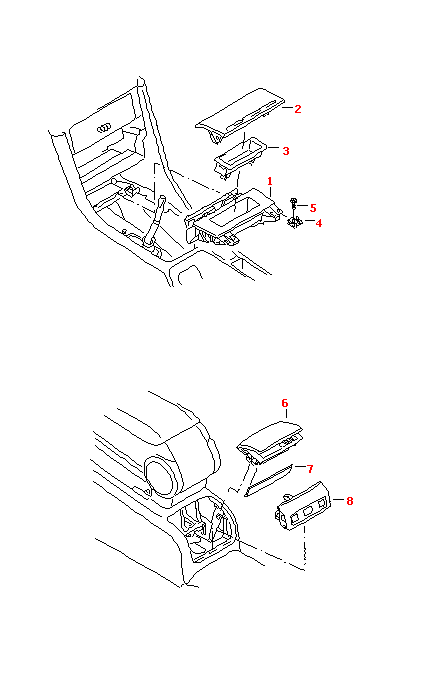 2
3
1
5
4
6
7
8