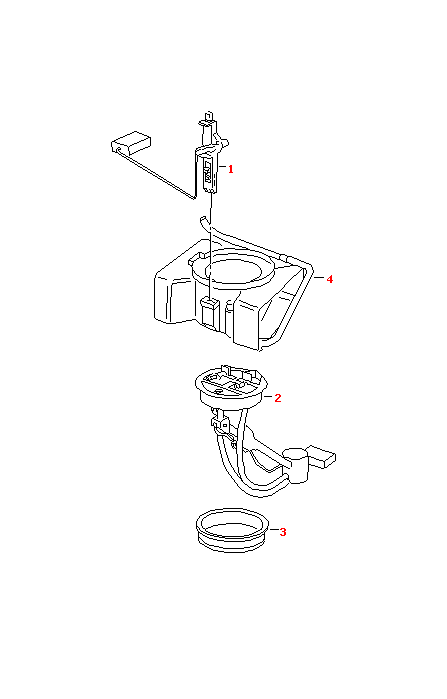 1
4
2
3