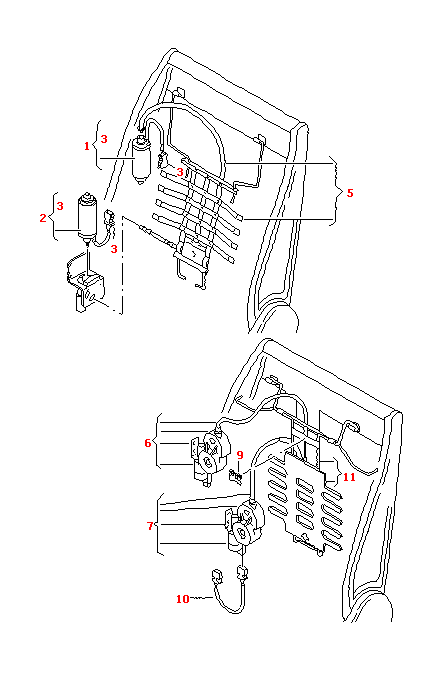 1
3
3
2
3
3
5
6
9
11
7
10