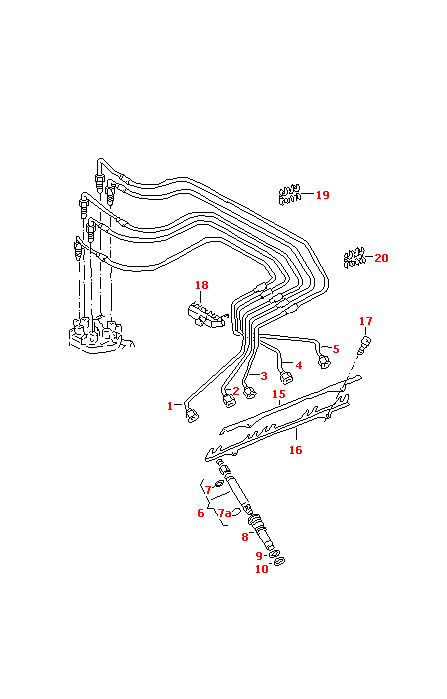 19
20
18
17
5
4
3
2
1
15
16
7
6
7a
8
9
10