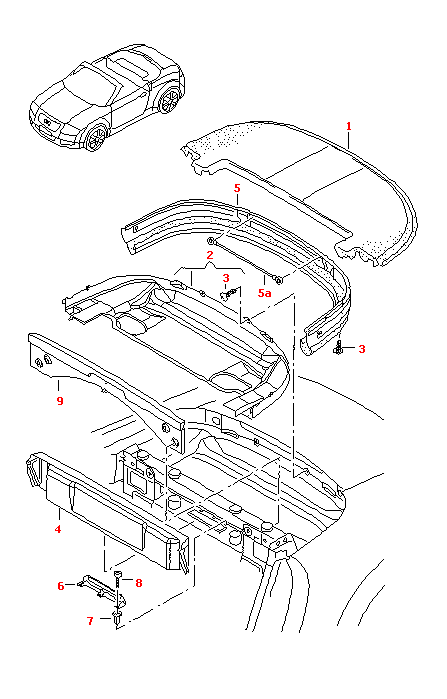 1
5
2
3
5a
3
9
4
6
8
7