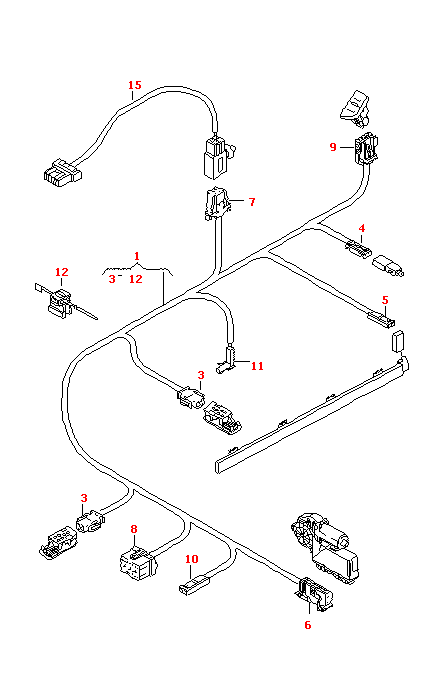 15

9

7

4

1

3 - 12

12

5

11

3

3

8

10

6