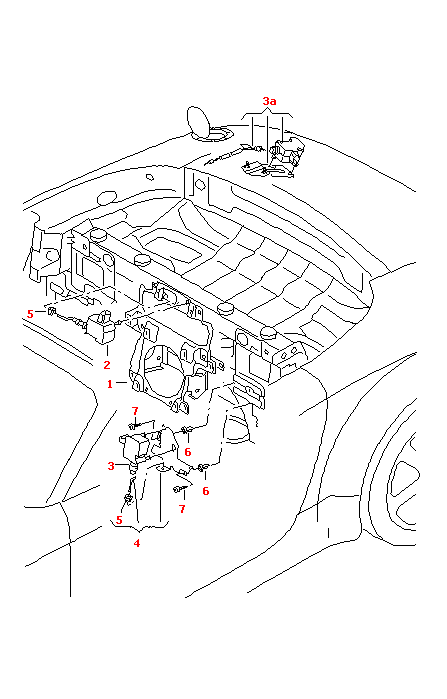 3a
5
2
1
7
6
3
6
7
5
4