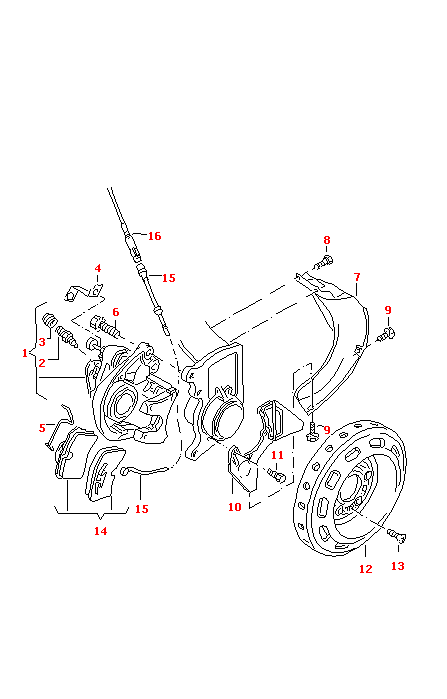 16
8
4
15
7
6
9
3
1
2
5
9
11
15
10
14
12
13