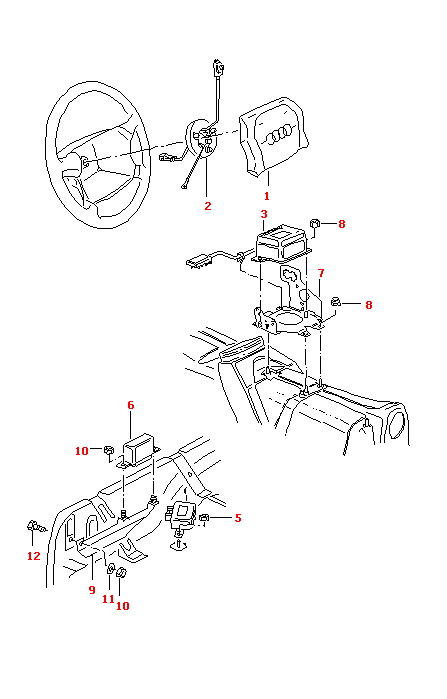 2
1
3
8
7
8
6
10
5
12
9
11
10