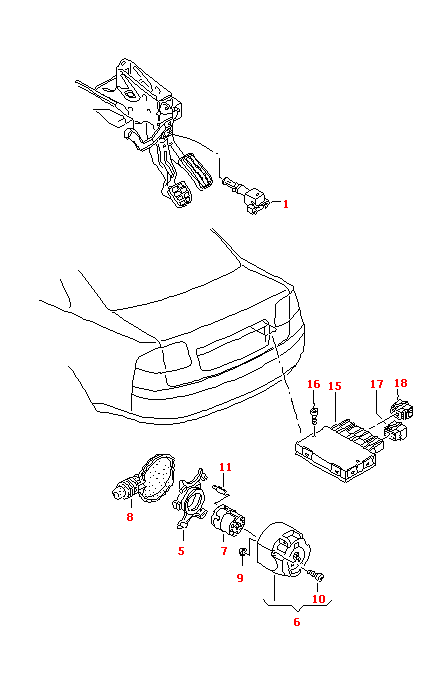 1
16
15
17
18
11
8
5
7
9
10
6