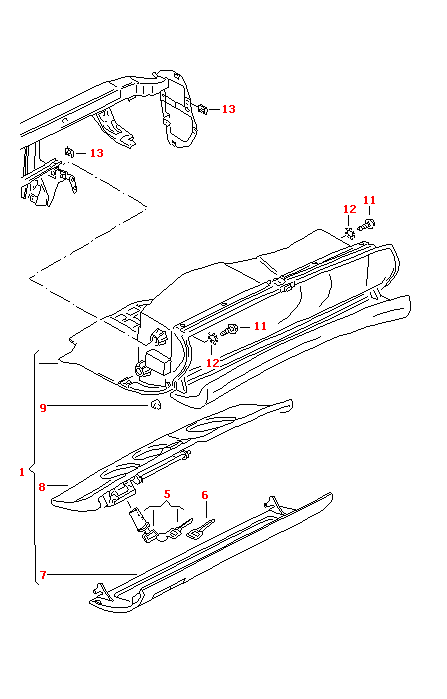 13
13
12
11
11
12
9
1
8
5
6
7